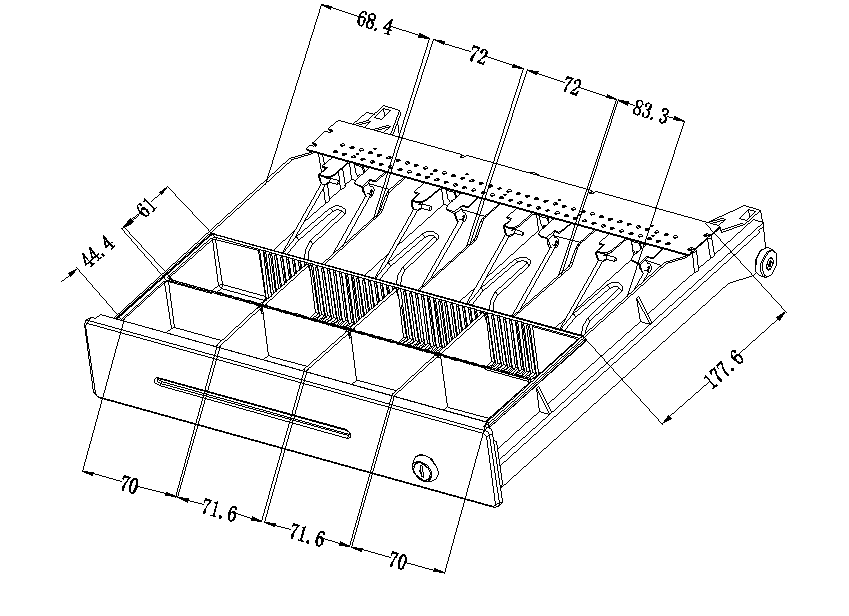 68.4
72
72
83.3
61
44.4
177.6
70
71.6
71.6
70